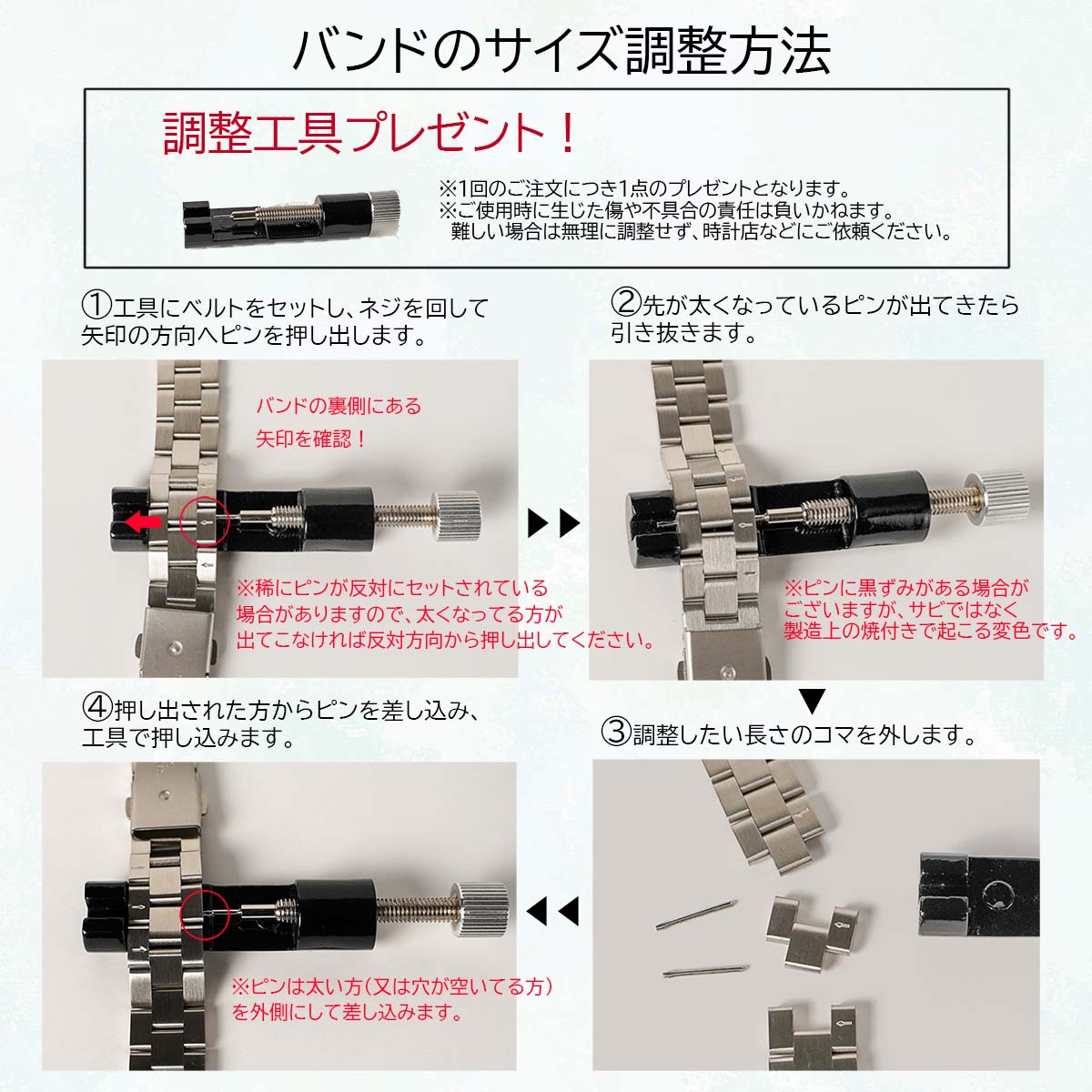 バンドのサイズ調整方法

調整工具プレゼント！

※1回のご注文につき1点のプレゼントとなります。
※ご使用時に生じた傷や不具合の責任は負いかねます。
難しい場合は無理に調整せず、時計店などにご依頼ください。

①工具にベルトをセットし、ネジを回して矢印の方向へピンを押し出します。

バンドの裏側にある
矢印を確認！

※稀にピンが反対にセットされている場合がありますので、太くなってる方が出てこなければ反対方向から押し出してください。

②先が太くなっているピンが出てきたら引き抜きます。

※ピンに黒ずみがある場合がございますが、サビではなく製造上の焼付きで起こる変色です。

③調整したい長さのコマを外します。

④押し出された方からピンを差し込み、工具で押し込みます。

※ピンは太い方（又は穴が空いてる方）を外側にして差し込みます。